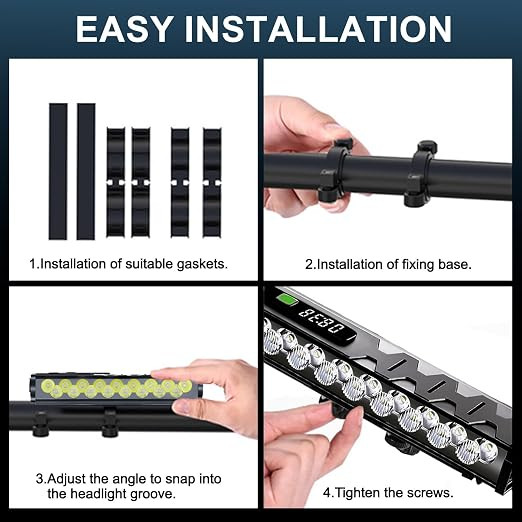 EASY INSTALLATION

1.Installation of suitable gaskets.

2.Installation of fixing base.

3.Adjust the angle to snap into the headlight groove.

08:38

4.Tighten the screws.